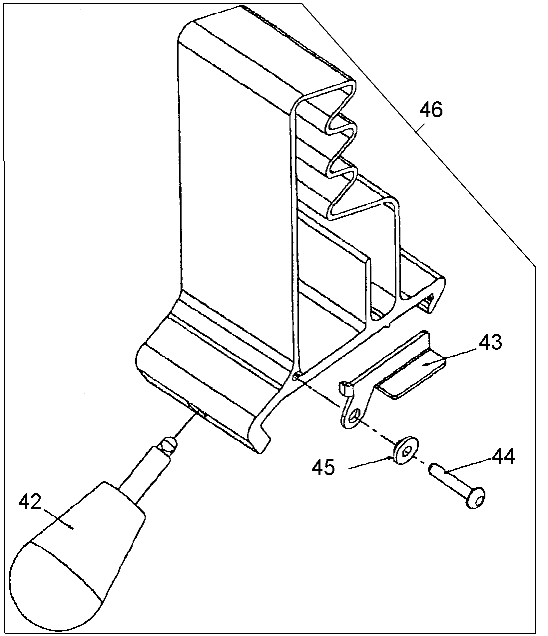 46
43
45
44
42